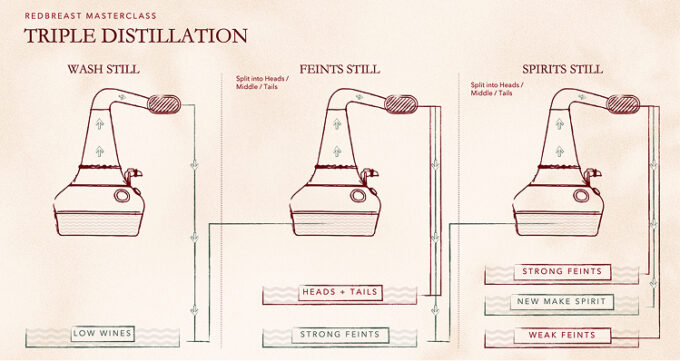 REDBREAST MASTERCLASS
TRIPLE DISTILLATION

WASH STILL

LOW WINES

FEINTS STILL

Split into Heads / Middle / Tails

HEADS + TAILS

STRONG FEINTS

SPIRITS STILL

Split into Heads / Middle / Tails

STRONG FEINTS

NEW MAKE SPIRIT

WEAK FEINTS